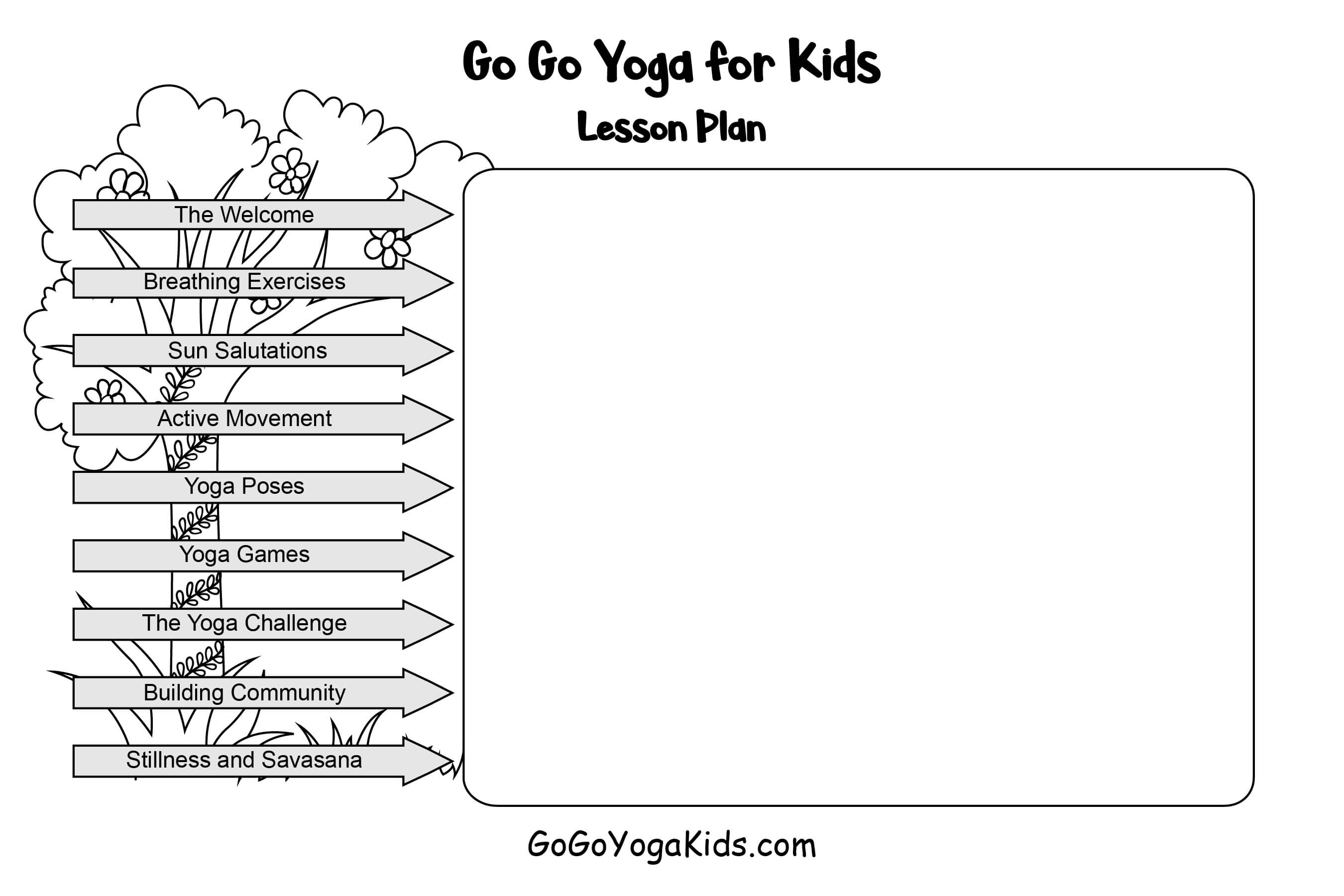 Go Go Yoga for Kids
Lesson Plan

The Welcome
Breathing Exercises
Sun Salutations
Active Movement
Yoga Poses
Yoga Games
The Yoga Challenge
Building Community
Stillness and Savasana

GoGoYogaKids.com