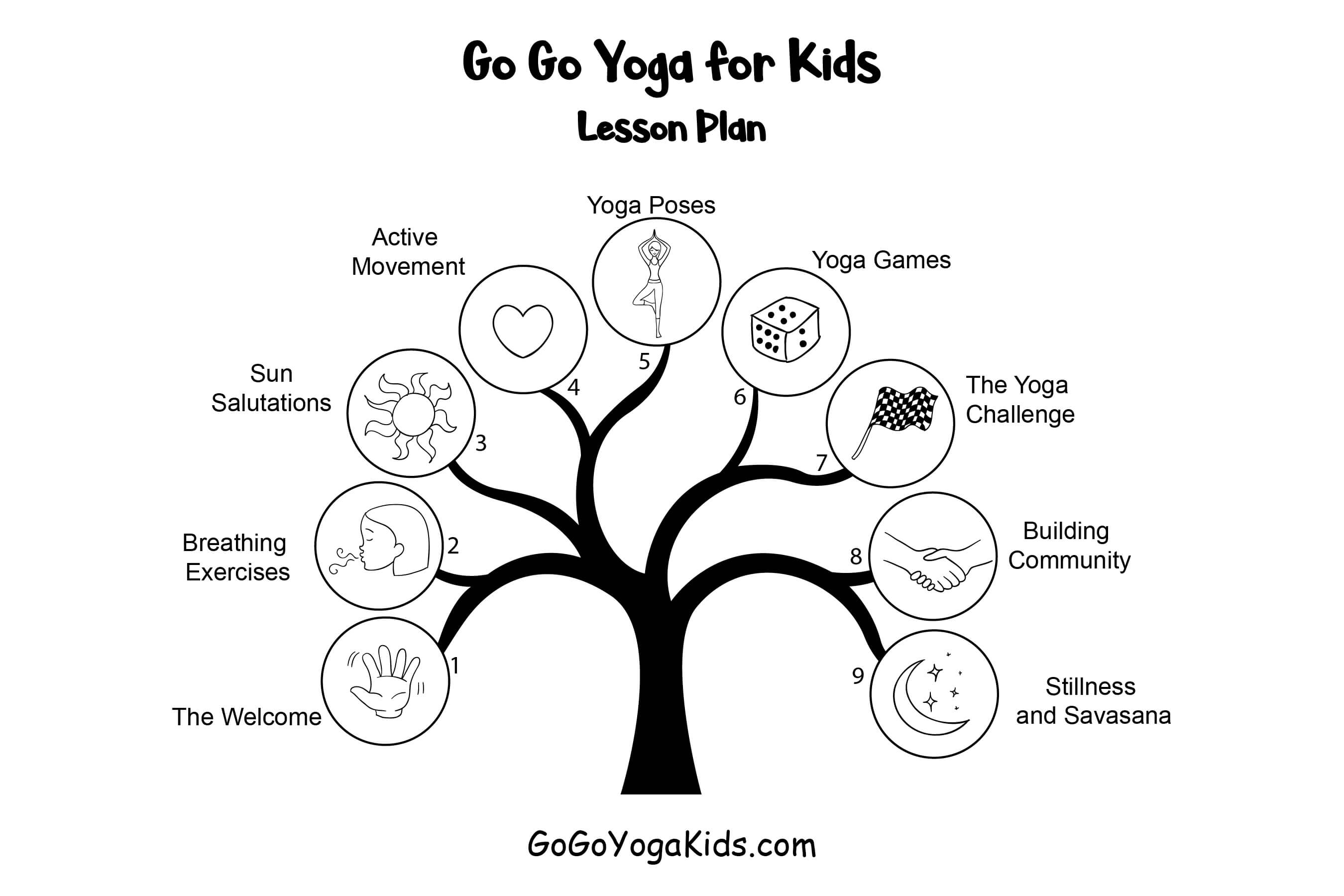 Go Go Yoga for Kids
Lesson Plan

1 The Welcome

2 Breathing Exercises

3 Sun Salutations

4 Active Movement

5 Yoga Poses

6 Yoga Games

7 The Yoga Challenge

8 Building Community

9 Stillness and Savasana

GoGoYogaKids.com