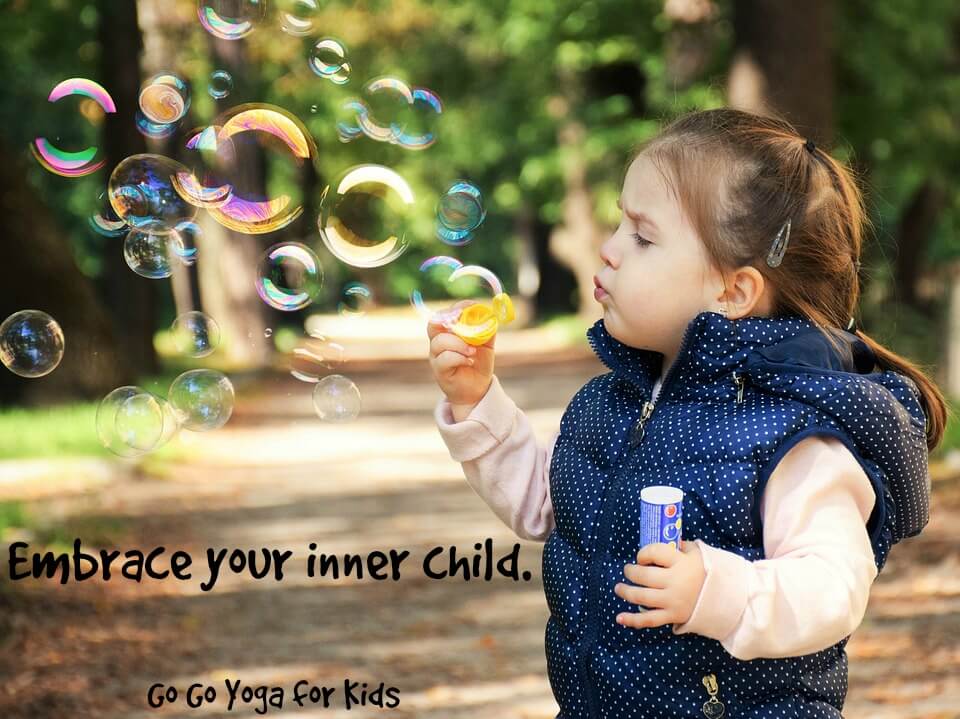 Embrace your inner Child.

Go Go Yoga for Kids