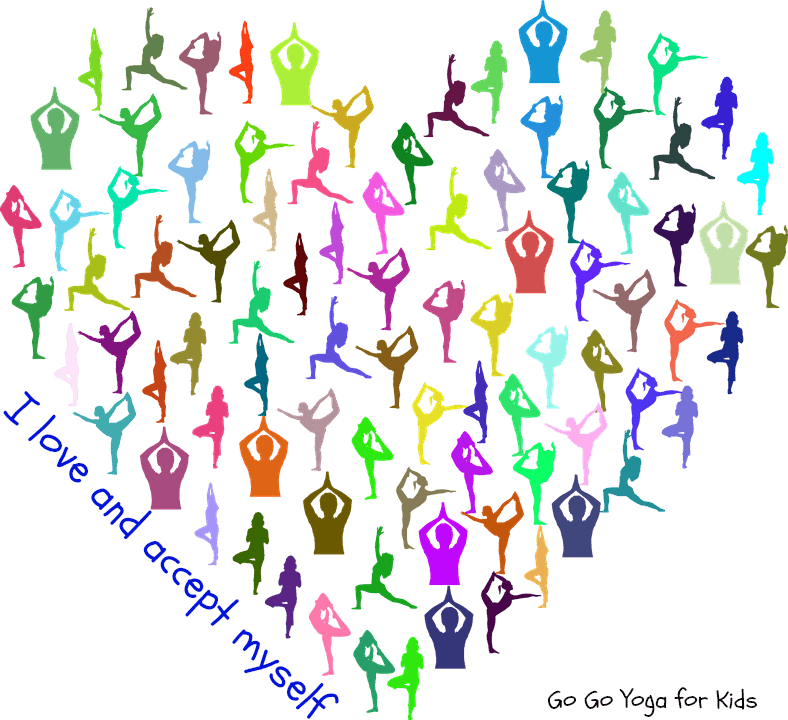 I love and accept myself

Go Go Yoga for Kids