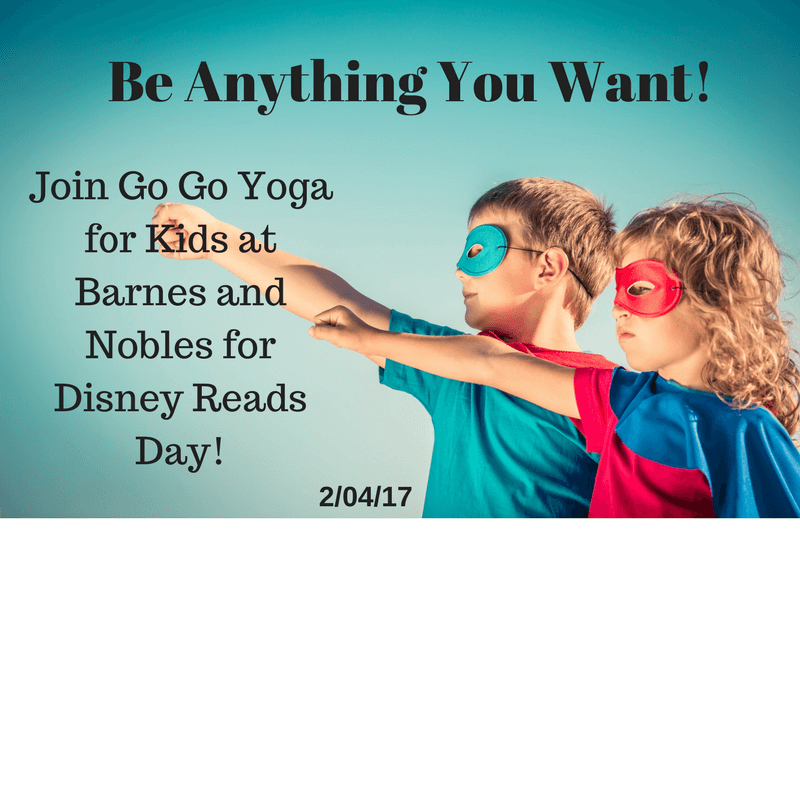 Be Anything You Want!

Join Go Go Yoga for Kids at Barnes and Nobles for Disney Reads Day!

2/04/17